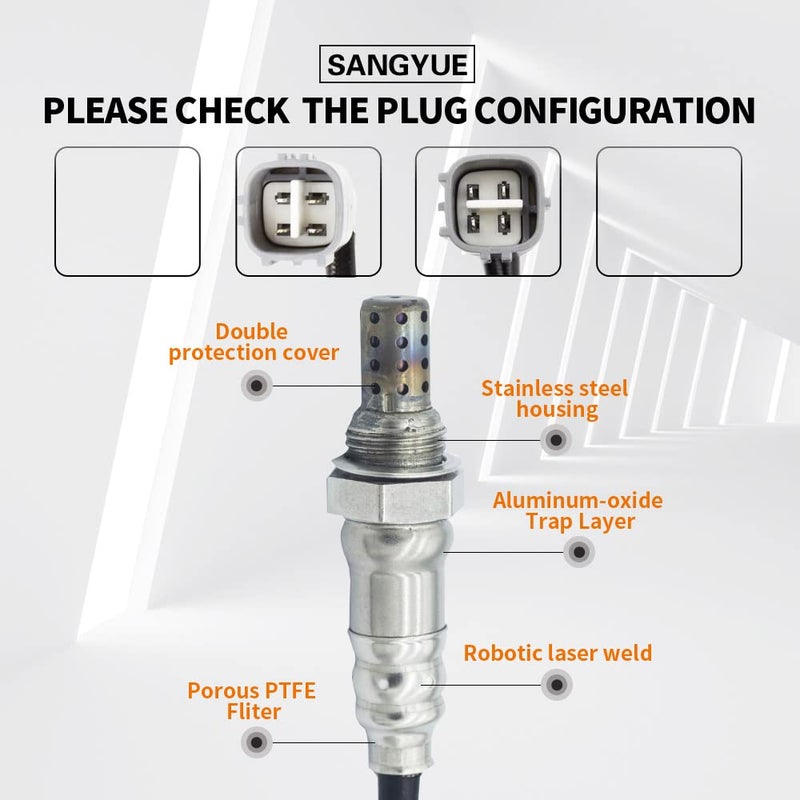 SANGYUE

PLEASE CHECK THE PLUG CONFIGURATION

Double protection cover

Stainless steel housing

Aluminum-oxide Trap Layer

Robotic laser weld

Porous PTFE Fliter